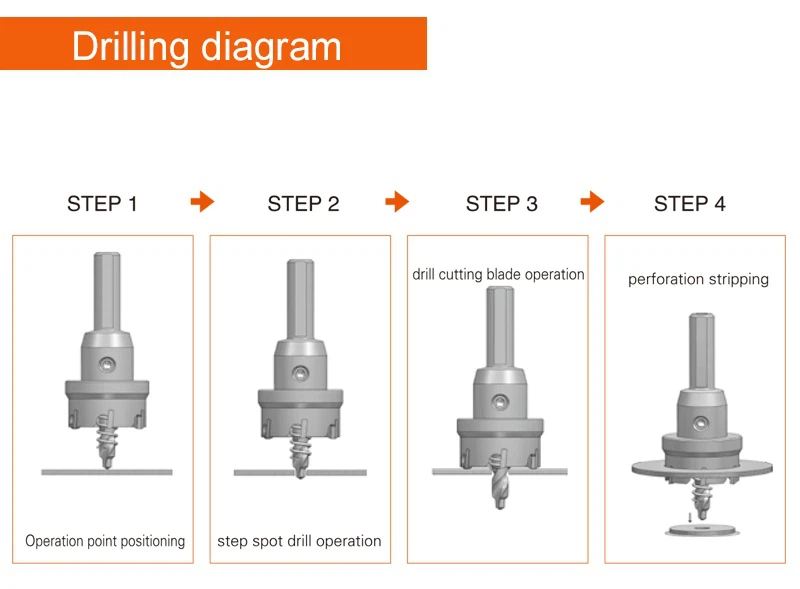 Drilling diagram

STEP 1

STEP 2

STEP 3

STEP 4

Operation point positioning

step spot drill operation

drill cutting blade operation

perforation stripping